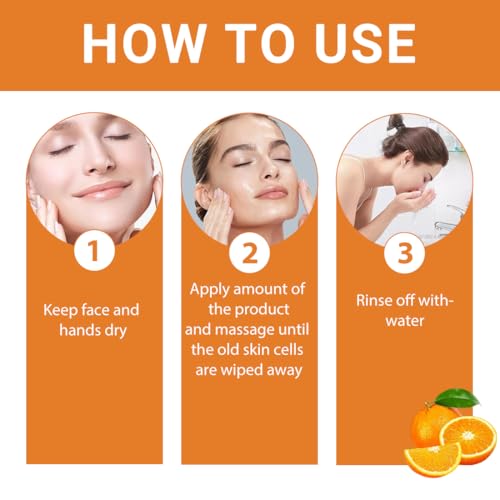 HOW TO USE

1

Keep face and hands dry

2

Apply amount of the product and massage until the old skin cells are wiped away

3

Rinse off with-water