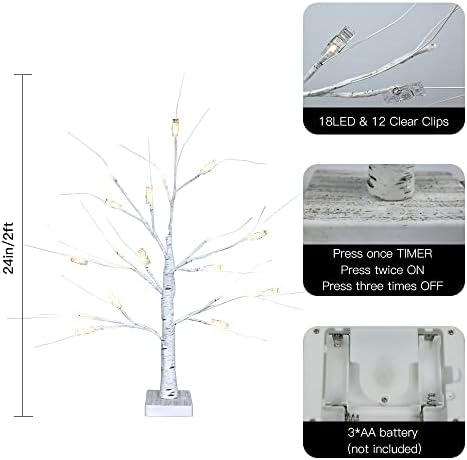 24in/2ft

18LED & 12 Clear Clips

Press once TIMER
Press twice ON
Press three times OFF

3*AA battery
(not included)