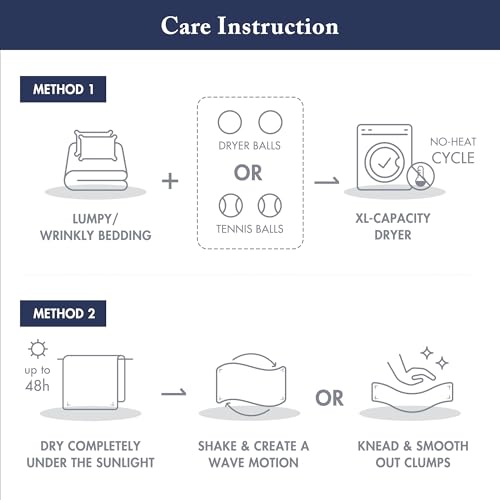 Care Instruction

METHOD 1

LUMPY/
WRINKLY BEDDING

+

DRYER BALLS

OR

TENNIS BALLS

NO-HEAT
CYCLE

XL-CAPACITY
DRYER

METHOD 2

up to
48h

DRY COMPLETELY
UNDER THE SUNLIGHT

SHAKE & CREATE A
WAVE MOTION

OR

KNEAD & SMOOTH
OUT CLUMPS