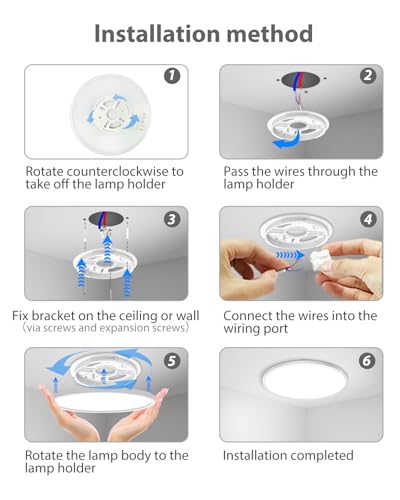 Installation method

1

Rotate counterclockwise to take off the lamp holder

2

Pass the wires through the lamp holder

3

Fix bracket on the ceiling or wall (via screws and expansion screws)

4

Connect the wires into the wiring port

5

Rotate the lamp body to the lamp holder

6

Installation completed