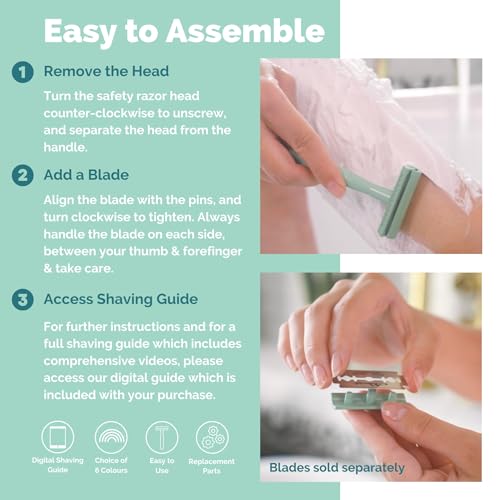 Easy to Assemble

1 Remove the Head

Turn the safety razor head counter-clockwise to unscrew, and separate the head from the handle.

2 Add a Blade

Align the blade with the pins, and turn clockwise to tighten. Always handle the blade on each side, between your thumb & forefinger & take care.

3 Access Shaving Guide

For further instructions and for a full shaving guide which includes comprehensive videos, please access our digital guide which is included with your purchase.

Digital Shaving Guide

Choice of 6 Colours

Easy to Use

Replacement Parts

Blades sold separately