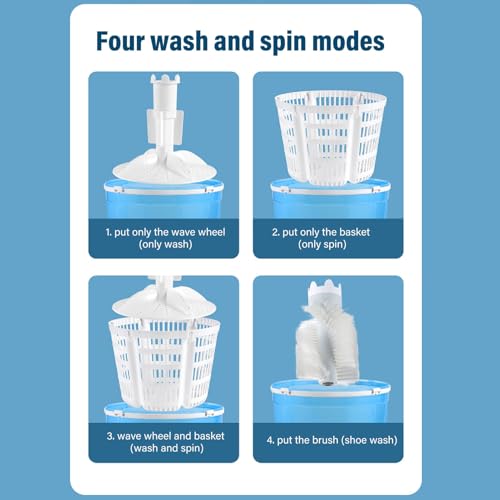 Four wash and spin modes

1. put only the wave wheel (only wash)

2. put only the basket (only spin)

3. wave wheel and basket (wash and spin)

4. put the brush (shoe wash)