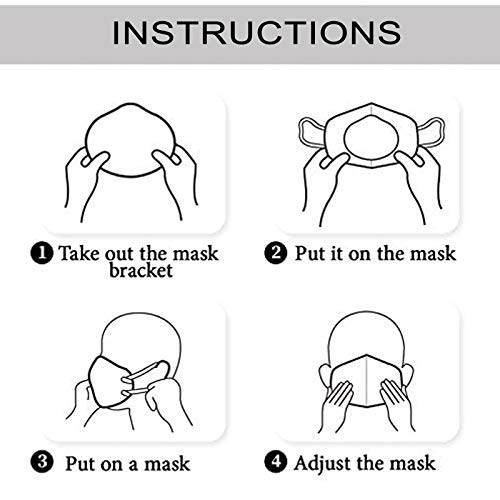 INSTRUCTIONS

1 Take out the mask bracket

2 Put it on the mask

3 Put on a mask

4 Adjust the mask