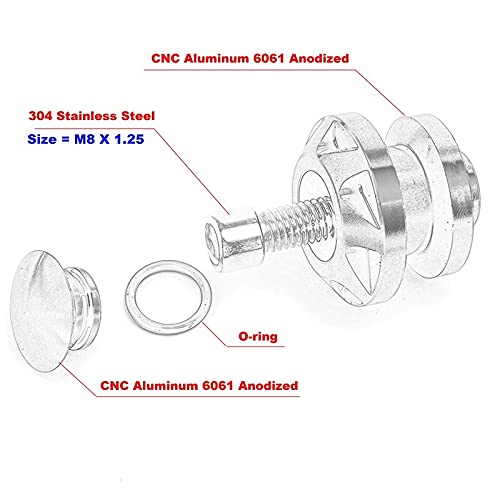 CNC Aluminum 6061 Anodized

304 Stainless Steel
Size = M8 X 1.25

O-ring

CNC Aluminum 6061 Anodized