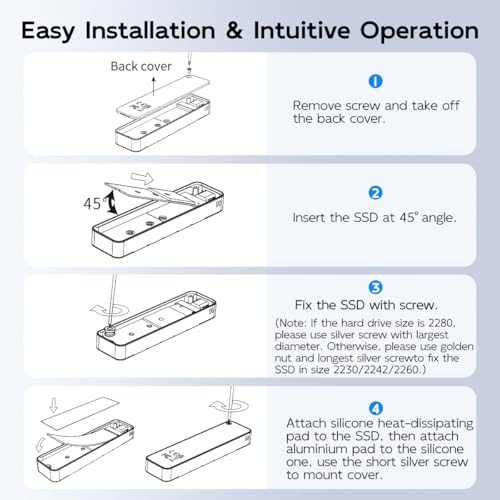 Easy Installation & Intuitive Operation

Back cover

1

Remove screw and take off the back cover.

45°

2

Insert the SSD at 45° angle.

3

Fix the SSD with screw.

(Note: If the hard drive size is 2280, please use silver screw with largest diameter. Otherwise, please use golden nut and longest silver screwto fix the SSD in size 2230/2242/2260.)

4

Attach silicone heat-dissipating pad to the SSD, then attach aluminium pad to the silicone one, use the short silver screw to mount cover.