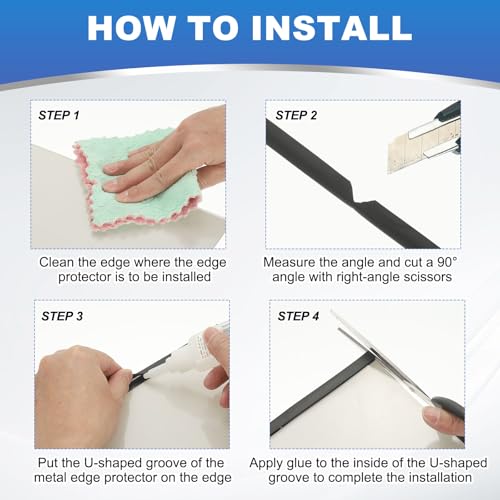 HOW TO INSTALL

STEP 1

Clean the edge where the edge protector is to be installed

STEP 2

Measure the angle and cut a 90° angle with right-angle scissors

STEP 3

Put the U-shaped groove of the metal edge protector on the edge

STEP 4

Apply glue to the inside of the U-shaped groove to complete the installation