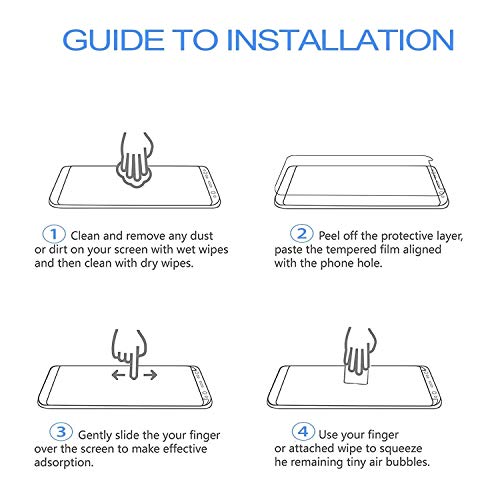 GUIDE TO INSTALLATION

1 Clean and remove any dust or dirt on your screen with wet wipes and then clean with dry wipes.

2 Peel off the protective layer, paste the tempered film aligned with the phone hole.

3 Gently slide the your finger over the screen to make effective adsorption.

4 Use your finger or attached wipe to squeeze he remaining tiny air bubbles.