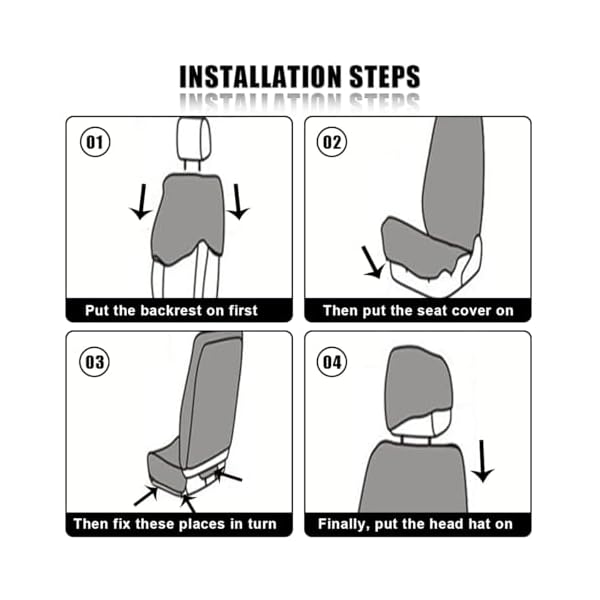 INSTALLATION STEPS

01

Put the backrest on first

02

Then put the seat cover on

03

Then fix these places in turn

04

Finally, put the head hat on