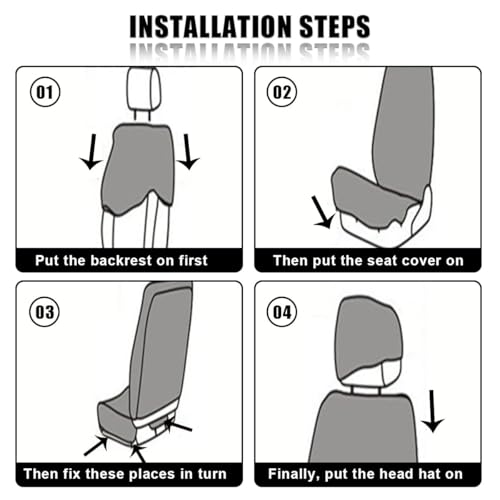 INSTALLATION STEPS

01

Put the backrest on first

02

Then put the seat cover on

03

Then fix these places in turn

04

Finally, put the head hat on