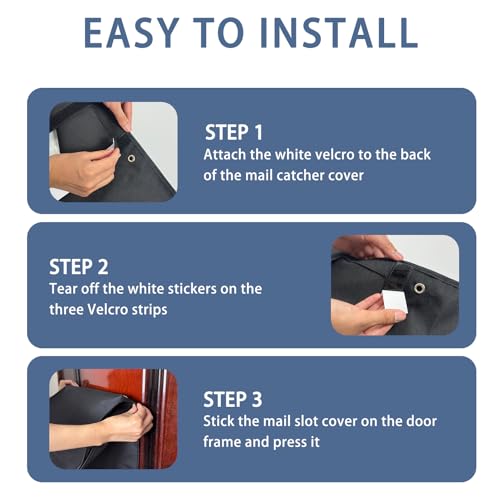 EASY TO INSTALL

STEP 1
Attach the white velcro to the back of the mail catcher cover

STEP 2
Tear off the white stickers on the three Velcro strips

STEP 3
Stick the mail slot cover on the door frame and press it