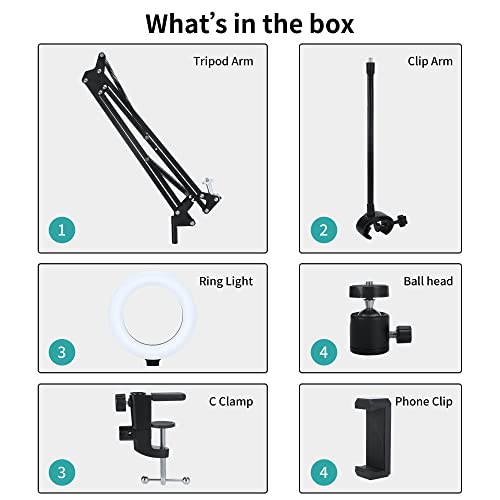 What's in the box

Tripod Arm

1

Clip Arm

2

Ring Light

3

Ball head

4

C Clamp

3

Phone Clip

4