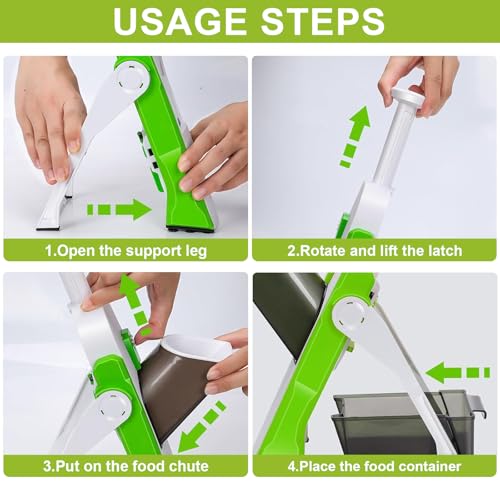 USAGE STEPS

1.Open the support leg

2.Rotate and lift the latch

3.Put on the food chute

4.Place the food container