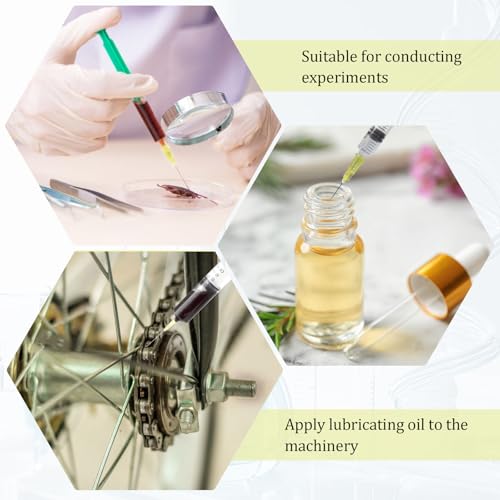 Suitable for conducting experiments

Apply lubricating oil to the machinery