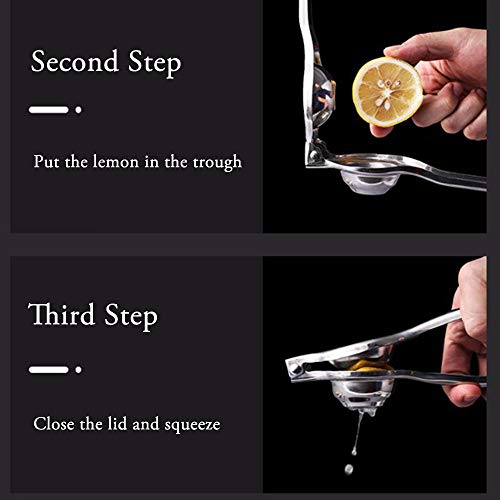 Second Step

Put the lemon in the trough

Third Step

Close the lid and squeeze