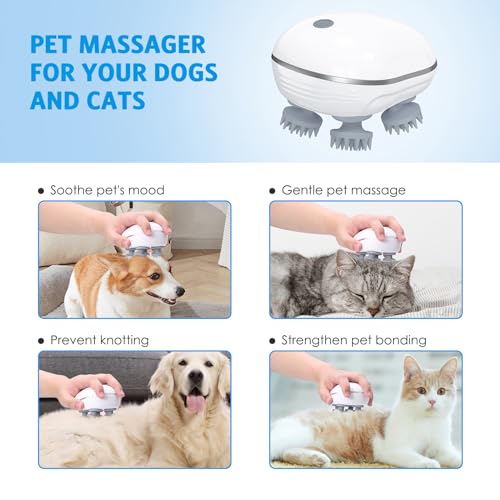 PET MASSAGER FOR YOUR DOGS AND CATS

• Soothe pet's mood

• Gentle pet massage

• Prevent knotting

• Strengthen pet bonding