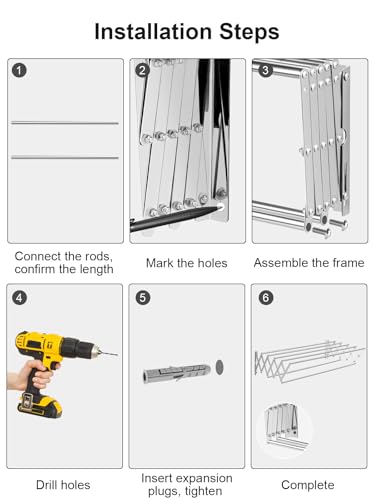 Installation Steps

1

Connect the rods, confirm the length

2

Mark the holes

3

Assemble the frame

4

Drill holes

5

Insert expansion plugs, tighten

6

Complete