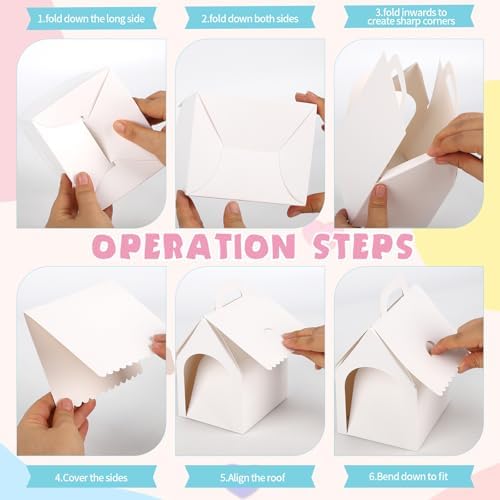 1.fold down the long side

2.fold down both sides

3.fold inwards to create sharp corners

OPERATION STEPS

4.Cover the sides

5.Align the roof

6.Bend down to fit