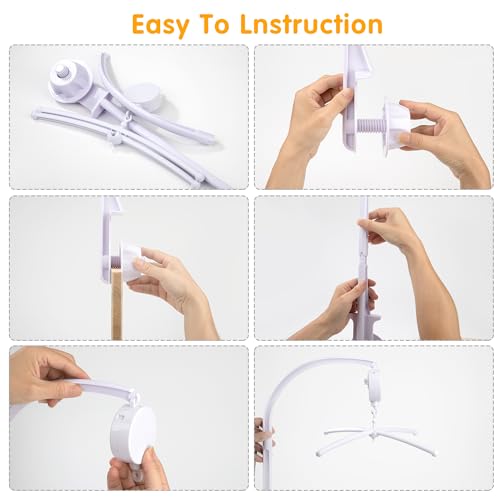 Easy To Lnstruction