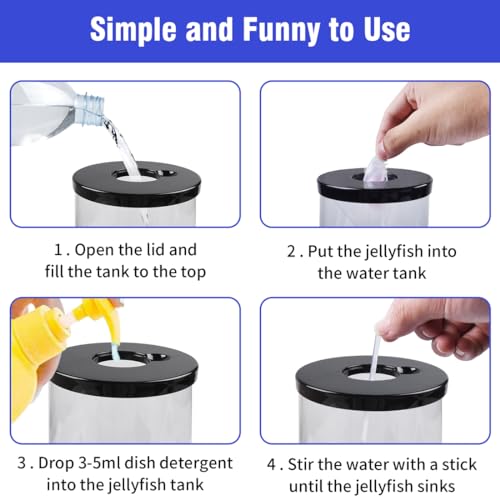 Simple and Funny to Use

1 . Open the lid and fill the tank to the top

2 . Put the jellyfish into the water tank

3 . Drop 3-5ml dish detergent into the jellyfish tank

4 . Stir the water with a stick until the jellyfish sinks