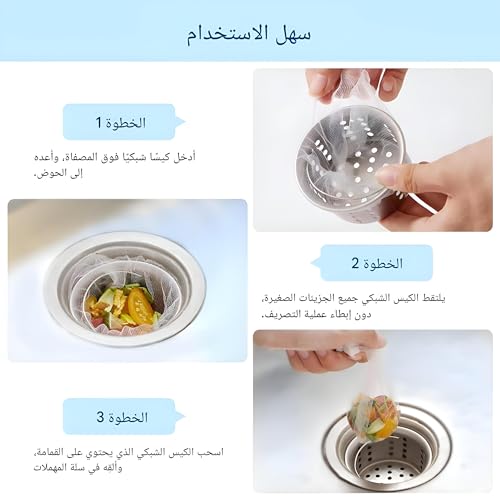 سهل الاستخدام

الخطوة 1

أدخل كيسًا شبكيًا فوق المصفاة، وأعده إلى الحوض.

الخطوة 2

يلتقط الكيس الشبكي جميع الجزيئات الصغيرة، دون إبطاء عملية التصريف.

الخطوة 3

اسحب الكيس الشبكي الذي يحتوي على القمامة، وألقِه في سلة المهملات