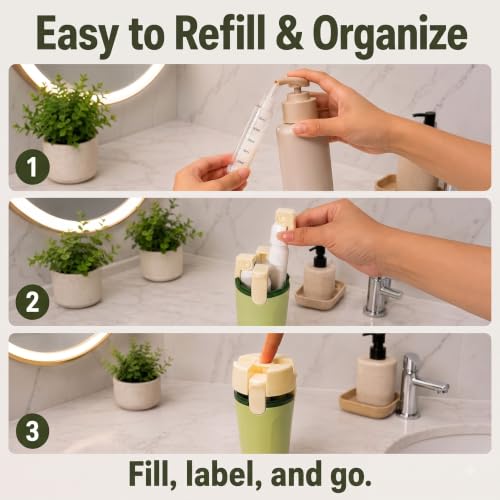 Easy to Refill & Organize

1

2

3

Fill, label, and go.