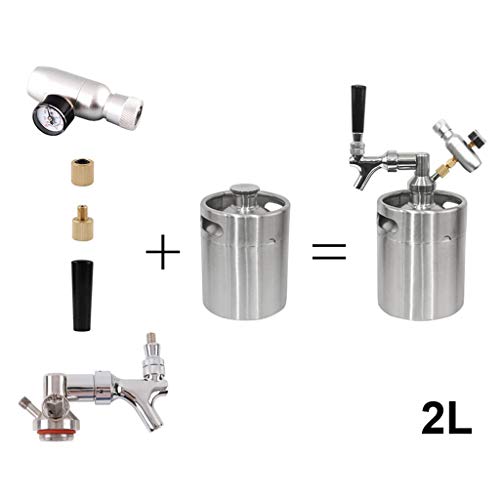 + =

2L