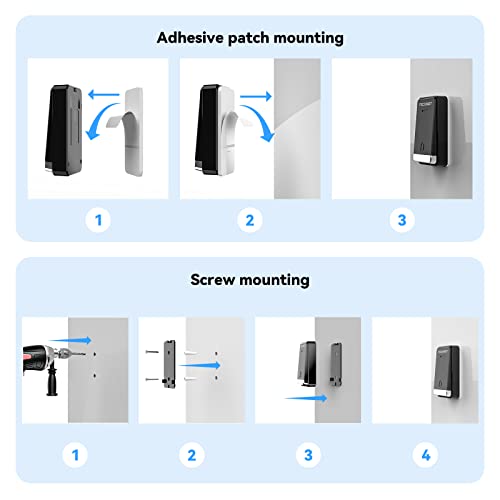 Adhesive patch mounting

1

2

3

Screw mounting

1

2

3

4