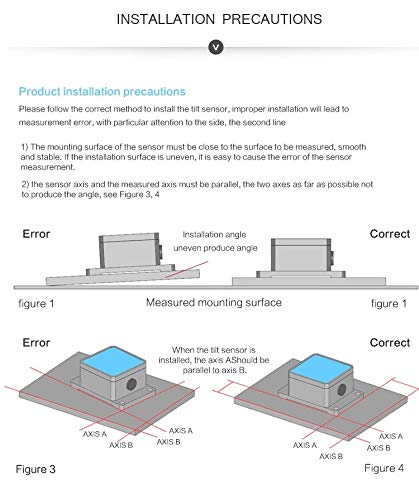 INSTALLATION PRECAUTIONS

Product installation precautions

Please follow the correct method to install the tilt sensor, improper installation will lead to measurement error, with particular attention to the side, the second line

1) The mounting surface of the sensor must be close to the surface to be measured, smooth and stable. If the installation surface is uneven, it is easy to cause the error of the sensor measurement.

2) the sensor axis and the measured axis must be parallel, the two axes as far as possible not to produce the angle, see Figure 3, 4

Error

Installation angle
uneven produce angle

Correct

figure 1

Measured mounting surface

figure 1

Error

When the tilt sensor is installed, the axis AShould be parallel to axis B.

Correct

AXIS A
AXIS B
AXIS A
AXIS B

AXIS A
AXIS B
AXIS A
AXIS B

Figure 3

Figure 4