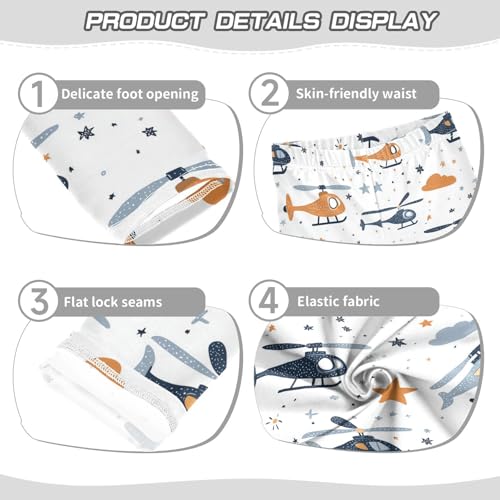 PRODUCT DETAILS DISPLAY

1 Delicate foot opening

2 Skin-friendly waist

3 Flat lock seams

4 Elastic fabric