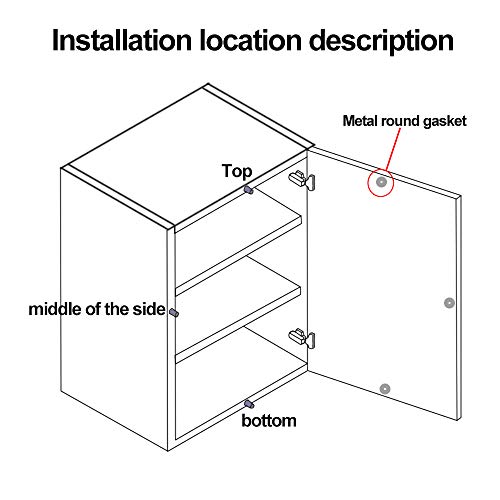 Installation location description

Metal round gasket

Top

middle of the side

bottom