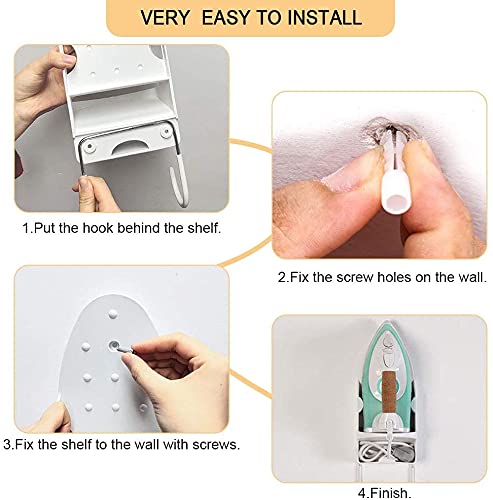 VERY EASY TO INSTALL

1.Put the hook behind the shelf.

2.Fix the screw holes on the wall.

3.Fix the shelf to the wall with screws.

4.Finish.