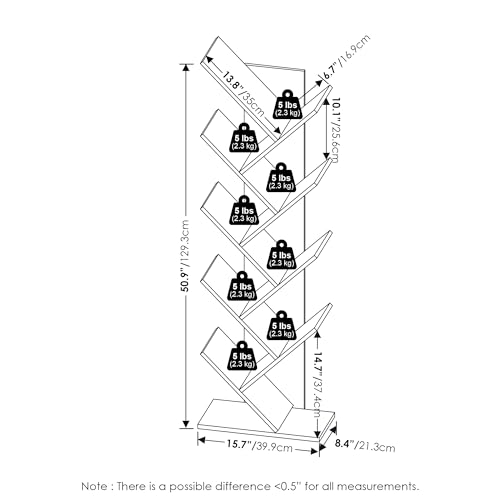 13.8"/35cm

6.7"/16.9cm

10.1"/25.6cm

5 lbs (2.3 kg)

5 lbs (2.3 kg)

5 lbs (2.3 kg)

5 lbs (2.3 kg)

5 lbs (2.3 kg)

5 lbs (2.3 kg)

5 lbs (2.3 kg)

5 lbs (2.3 kg)

50.9"/129.3cm

14.7"/37.4cm

15.7"/39.9cm

8.4"/21.3cm

Note : There is a possible difference <0.5" for all measurements.