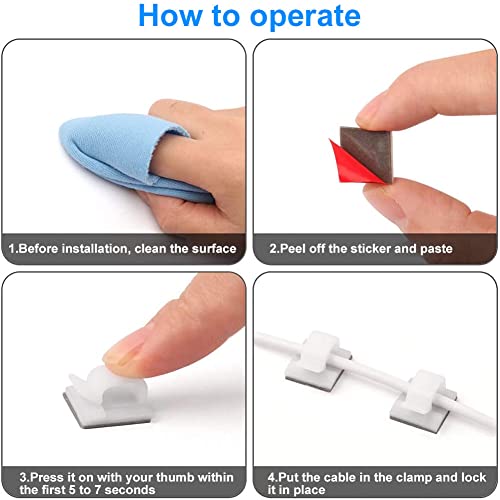 How to operate

1.Before installation, clean the surface

2.Peel off the sticker and paste

3.Press it on with your thumb within the first 5 to 7 seconds

4.Put the cable in the clamp and lock it in place