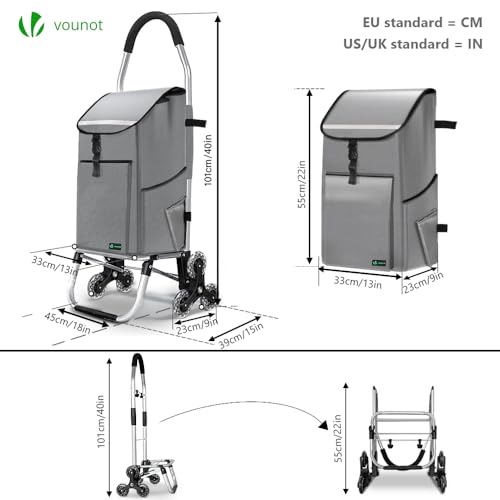 vounot

EU standard = CM
US/UK standard = IN

101cm/40in
33cm/13in
45cm/18in
23cm/9in
39cm/15in

55cm/22in
33cm/13in
23cm/9in

101cm/40in

55cm/22in