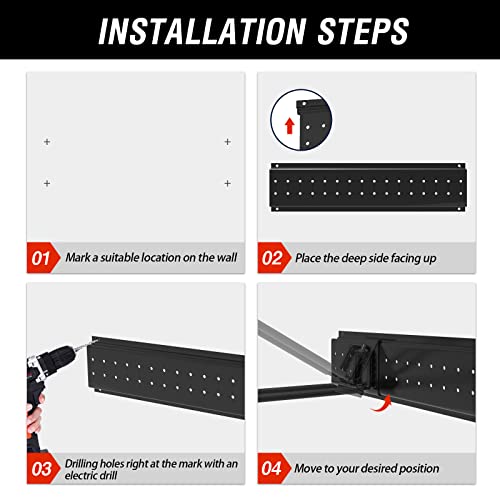 INSTALLATION STEPS

01 Mark a suitable location on the wall

02 Place the deep side facing up

03 Drilling holes right at the mark with an electric drill

04 Move to your desired position