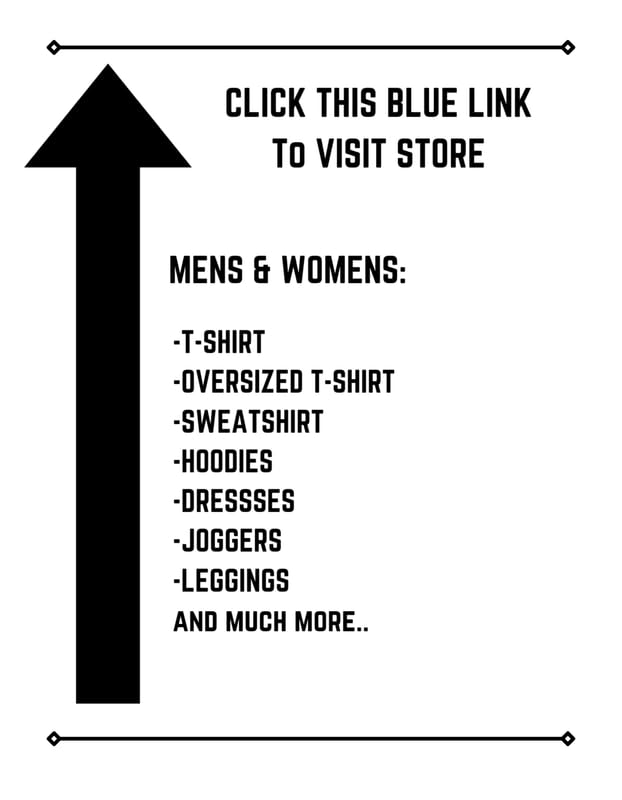 CLICK THIS BLUE LINK
To VISIT STORE

MENS & WOMENS:

-T-SHIRT
-OVERSIZED T-SHIRT
-SWEATSHIRT
-HOODIES
-DRESSSES
-JOGGERS
-LEGGINGS
AND MUCH MORE..