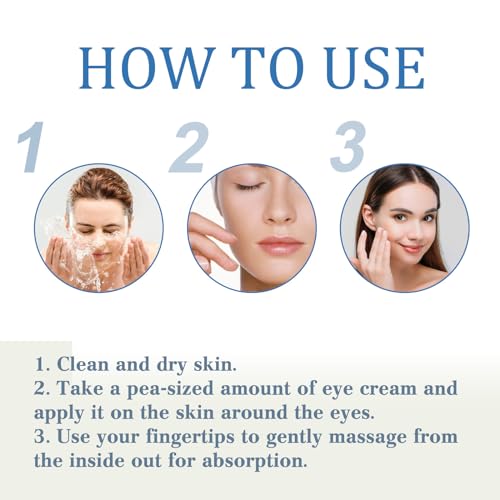 HOW TO USE

1

2

3

1. Clean and dry skin.
2. Take a pea-sized amount of eye cream and apply it on the skin around the eyes.
3. Use your fingertips to gently massage from the inside out for absorption.