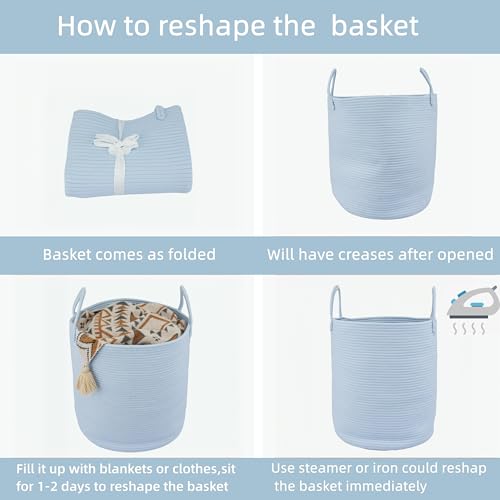 How to reshape the basket

Basket comes as folded

Will have creases after opened

Fill it up with blankets or clothes,sit for 1-2 days to reshape the basket

Use steamer or iron could reshap the basket immediately