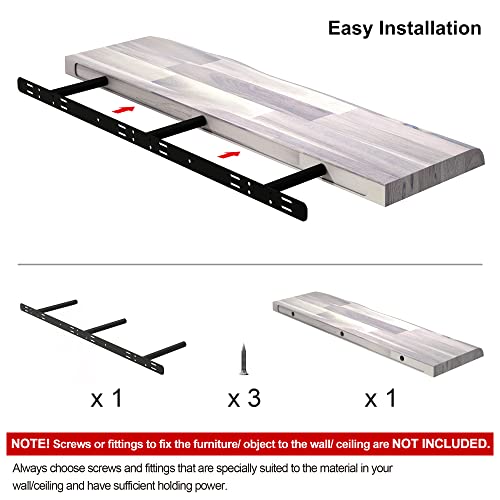 Easy Installation

x 1

x 3

x 1

NOTE! Screws or fittings to fix the furniture/ object to the wall/ ceiling are NOT INCLUDED.

Always choose screws and fittings that are specially suited to the material in your wall/ceiling and have sufficient holding power.