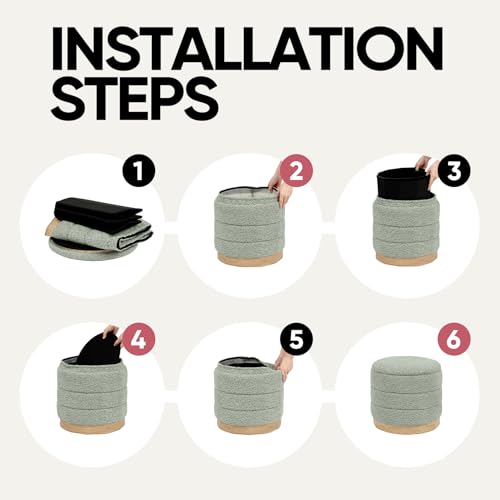 INSTALLATION STEPS

1

2

3

4

5

6