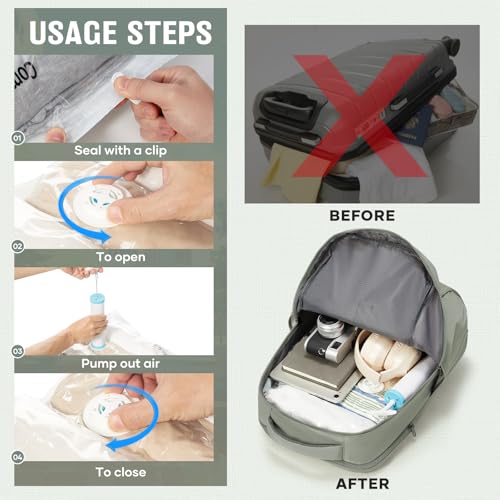 USAGE STEPS

01
Seal with a clip

02
To open

03
Pump out air

04
To close

BEFORE

AFTER