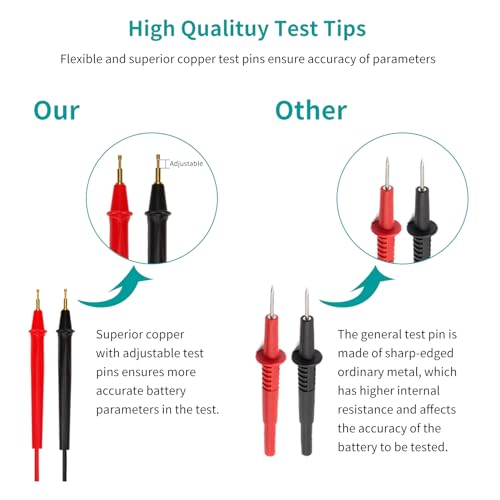 High Qualituy Test Tips

Flexible and superior copper test pins ensure accuracy of parameters

Our

Adjustable

Superior copper with adjustable test pins ensures more accurate battery parameters in the test.

Other

The general test pin is made of sharp-edged ordinary metal, which has higher internal resistance and affects the accuracy of the battery to be tested.