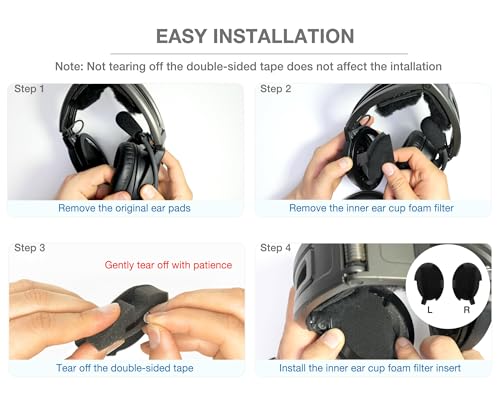 EASY INSTALLATION

Note: Not tearing off the double-sided tape does not affect the intallation

Step 1

Remove the original ear pads

Step 2

Remove the inner ear cup foam filter

Step 3

Gently tear off with patience

Tear off the double-sided tape

Step 4

L R

Install the inner ear cup foam filter insert