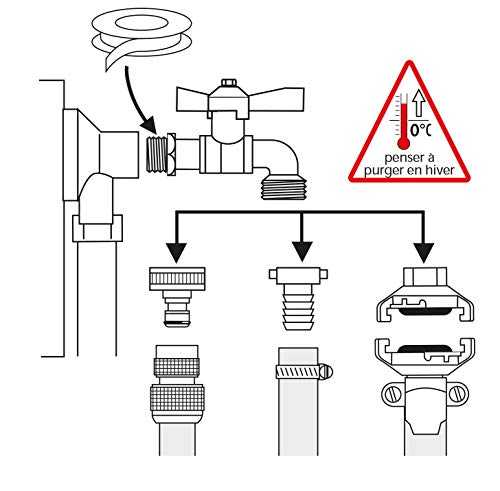 0°C
penser à purger en hiver