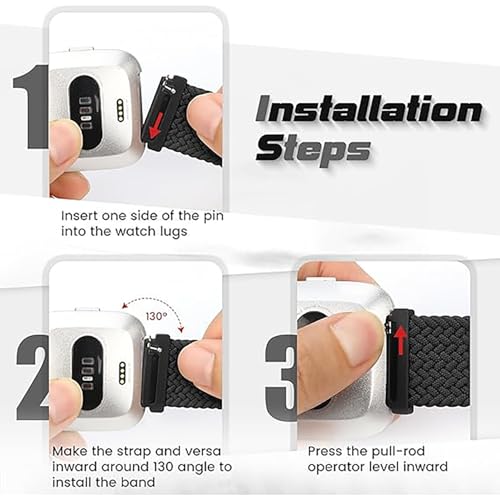 1

Installation Steps

Insert one side of the pin into the watch lugs

2

130°

Make the strap and versa inward around 130 angle to install the band

3

Press the pull-rod operator level inward