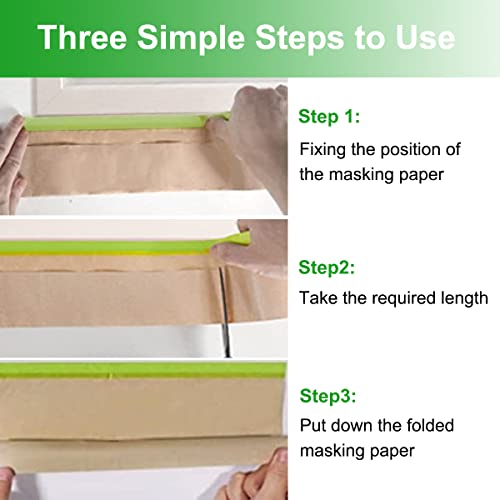 Three Simple Steps to Use

Step 1:

Fixing the position of the masking paper

Step2:

Take the required length

Step3:

Put down the folded masking paper