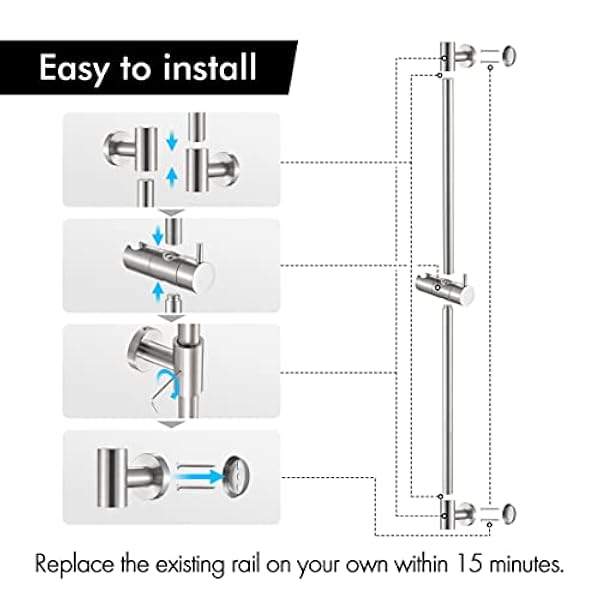 Easy to install

Replace the existing rail on your own within 15 minutes.