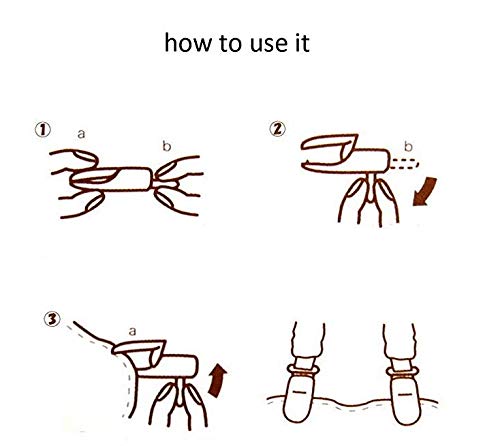 how to use it

①
a
b

②
b

③
a