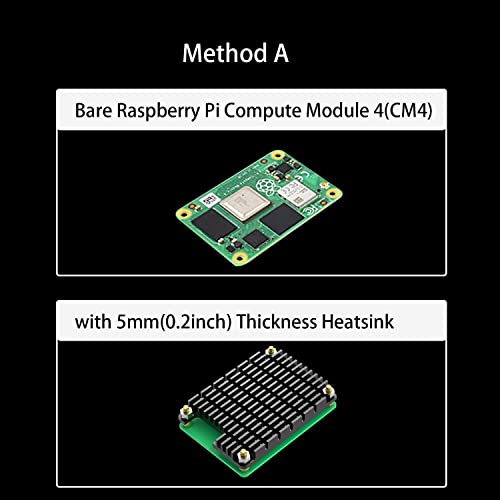 Method A

Bare Raspberry Pi Compute Module 4(CM4)

with 5mm(0.2inch) Thickness Heatsink