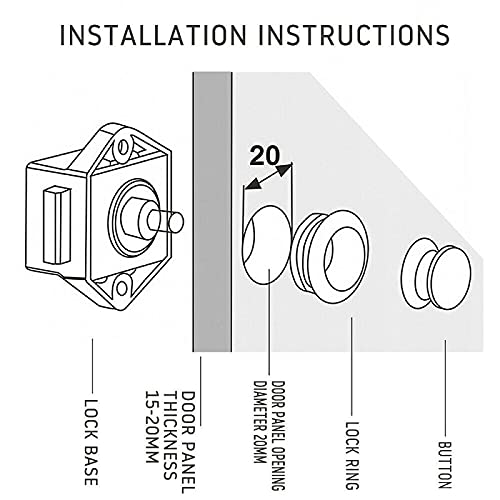 INSTALLATION INSTRUCTIONS

20

LOCK BASE

DOOR PANEL THICKNESS 15-20MM

DOOR PANEL OPENING DIAMETER 20MM

LOCK RING

BUTTON